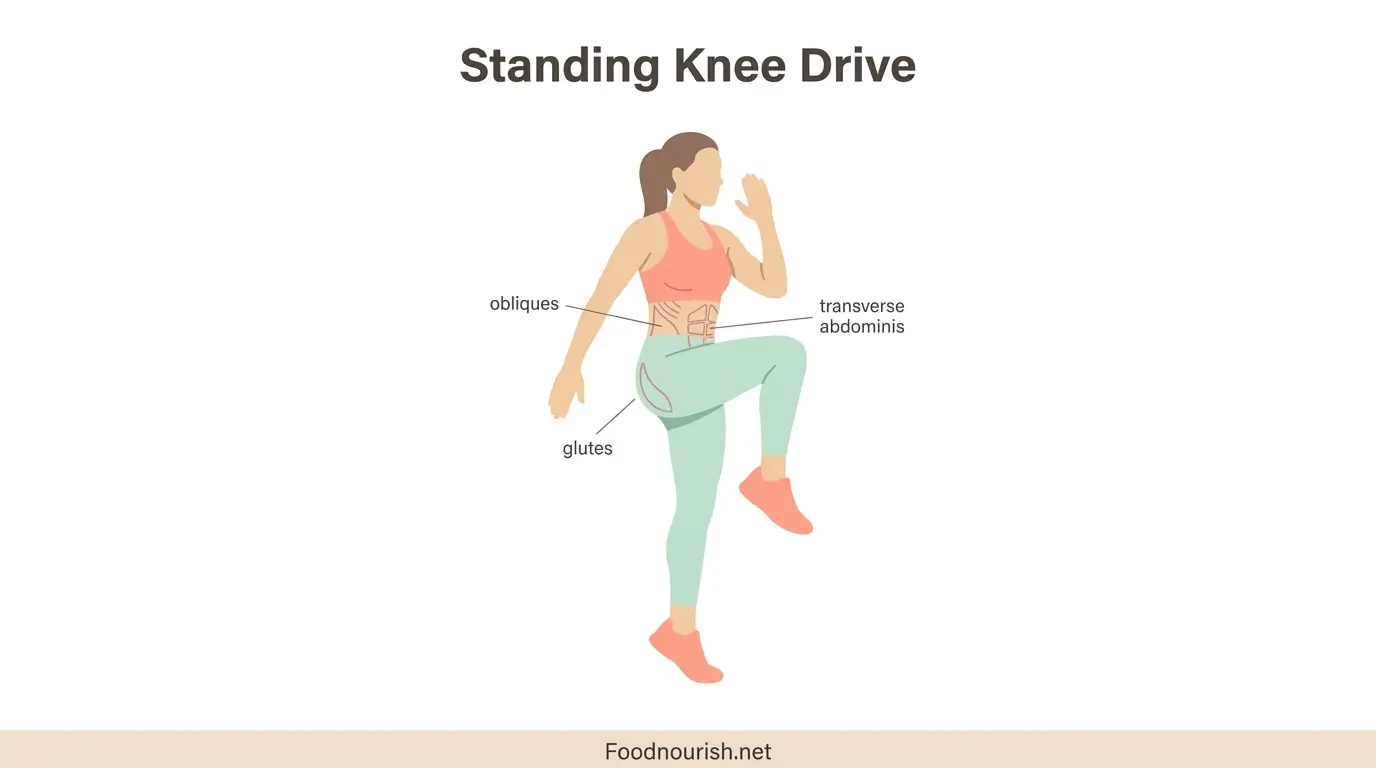 Standing Knee Drive

obliques

transverse
abdominis

glutes

Foodnourish.net