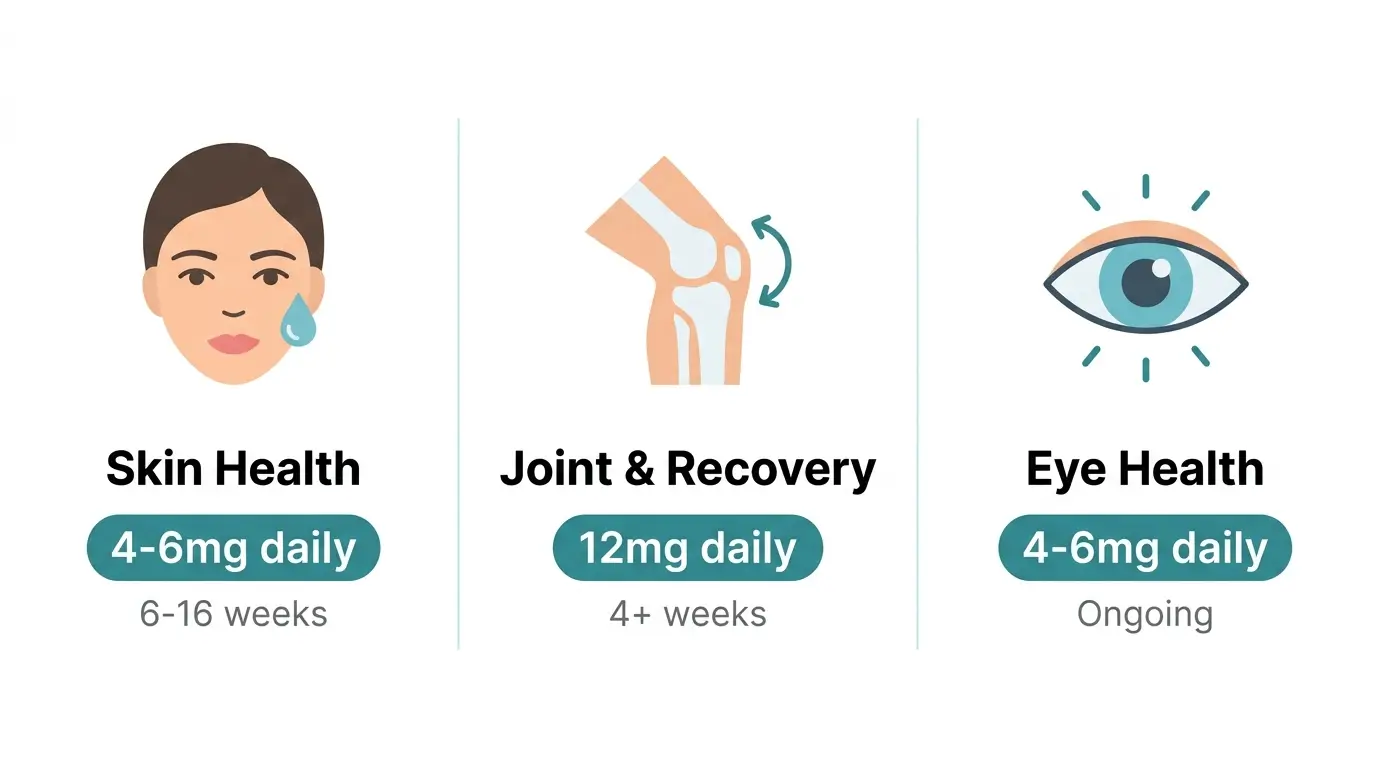 Skin Health
4-6mg daily
6-16 weeks

Joint & Recovery
12mg daily
4+ weeks

Eye Health
4-6mg daily
Ongoing