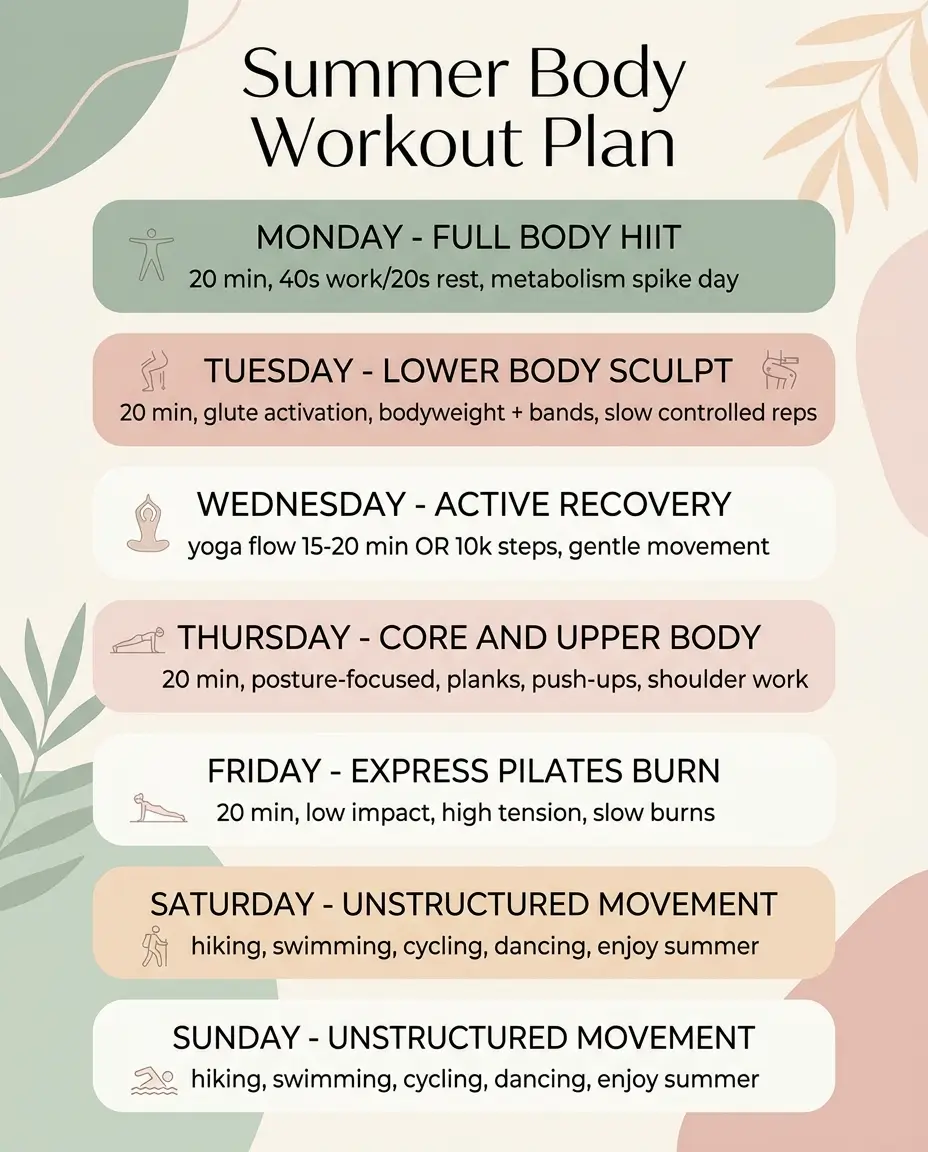 Summer Body Workout Plan

MONDAY - FULL BODY HIIT
20 min, 40s work/20s rest, metabolism spike day

TUESDAY - LOWER BODY SCULPT
20 min, glute activation, bodyweight + bands, slow controlled reps

WEDNESDAY - ACTIVE RECOVERY
yoga flow 15-20 min OR 10k steps, gentle movement

THURSDAY - CORE AND UPPER BODY
20 min, posture-focused, planks, push-ups, shoulder work

FRIDAY - EXPRESS PILATES BURN
20 min, low impact, high tension, slow burns

SATURDAY - UNSTRUCTURED MOVEMENT
hiking, swimming, cycling, dancing, enjoy summer

SUNDAY - UNSTRUCTURED MOVEMENT
hiking, swimming, cycling, dancing, enjoy summer