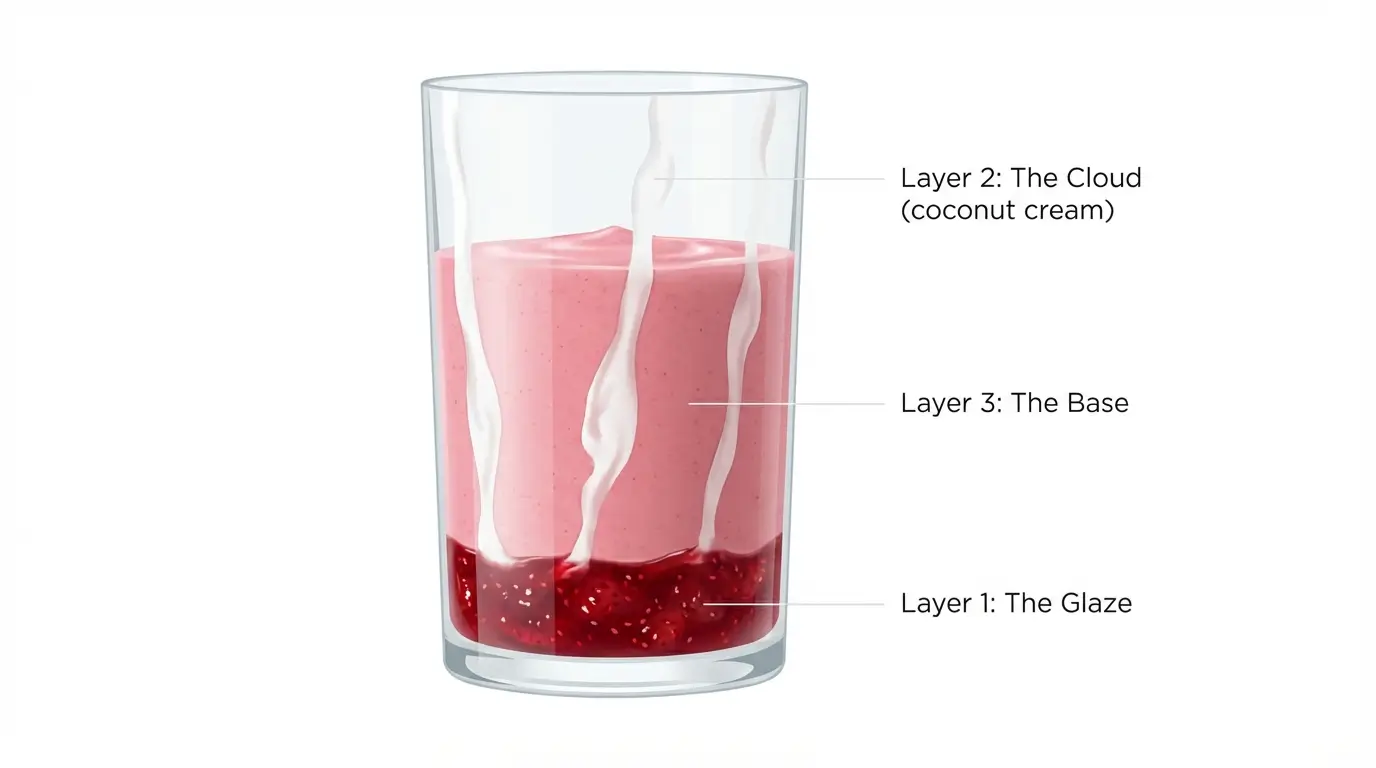 Layer 2: The Cloud
(coconut cream)

Layer 3: The Base

Layer 1: The Glaze