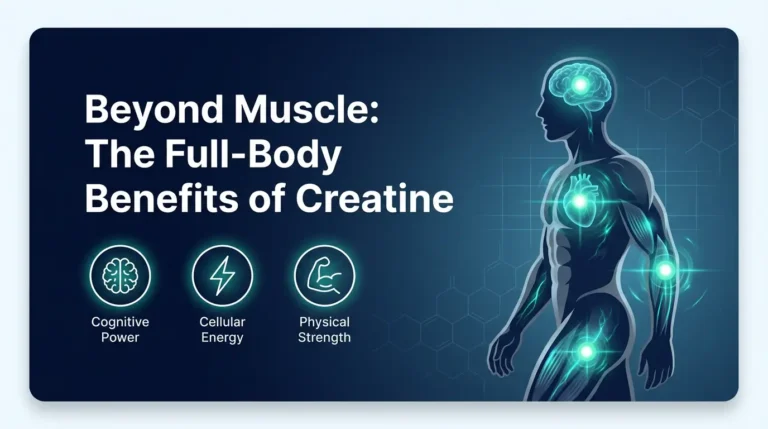 Beyond Muscle: The Full-Body Benefits of Creatine

Cognitive Power

Cellular Energy

Physical Strength