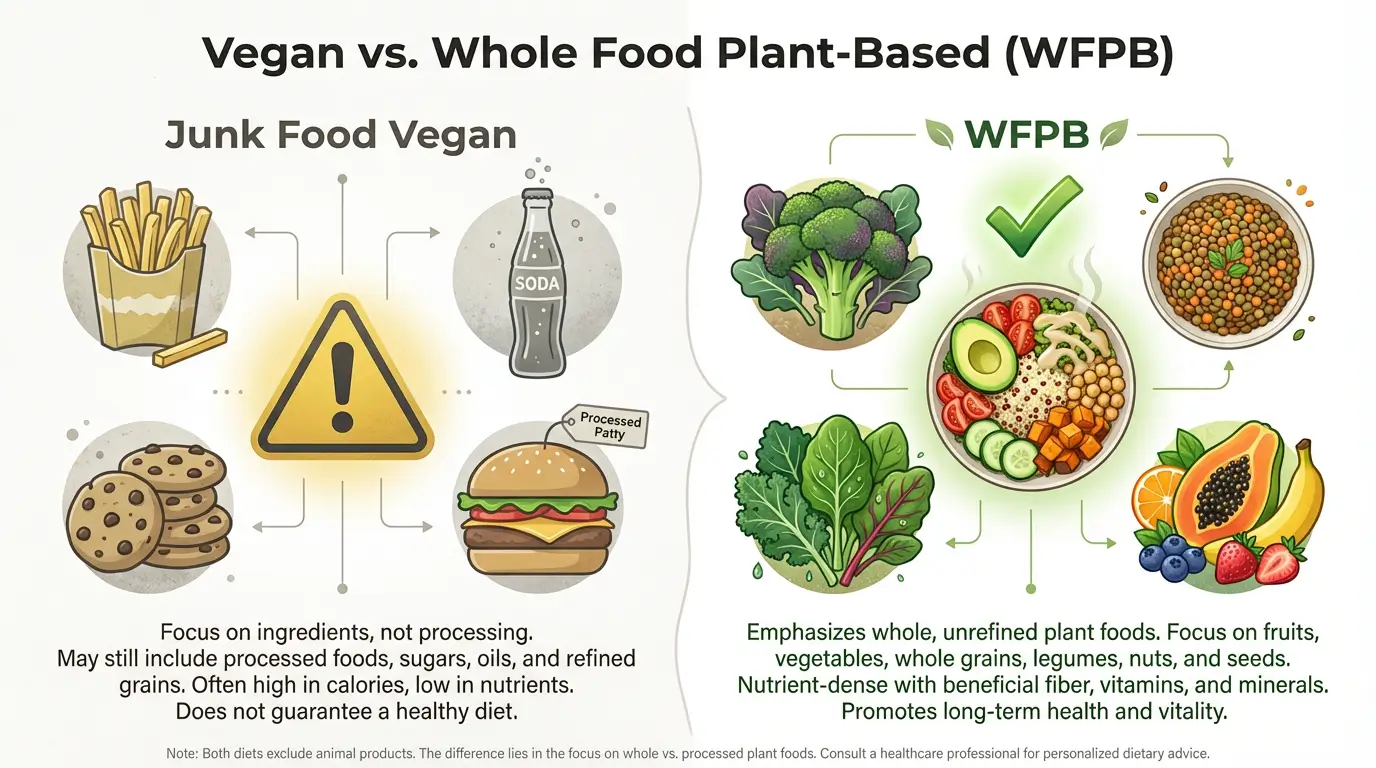 Vegan vs. Whole Food Plant-Based (WFPB)

Junk Food Vegan

SODA

Processed Patty

Focus on ingredients, not processing. May still include processed foods, sugars, oils, and refined grains. Often high in calories, low in nutrients. Does not guarantee a healthy diet.

WFPB

Emphasizes whole, unrefined plant foods. Focus on fruits, vegetables, whole grains, legumes, nuts, and seeds. Nutrient-dense with beneficial fiber, vitamins, and minerals. Promotes long-term health and vitality.

Note: Both diets exclude animal products. The difference lies in the focus on whole vs. processed plant foods. Consult a healthcare professional for personalized dietary advice.