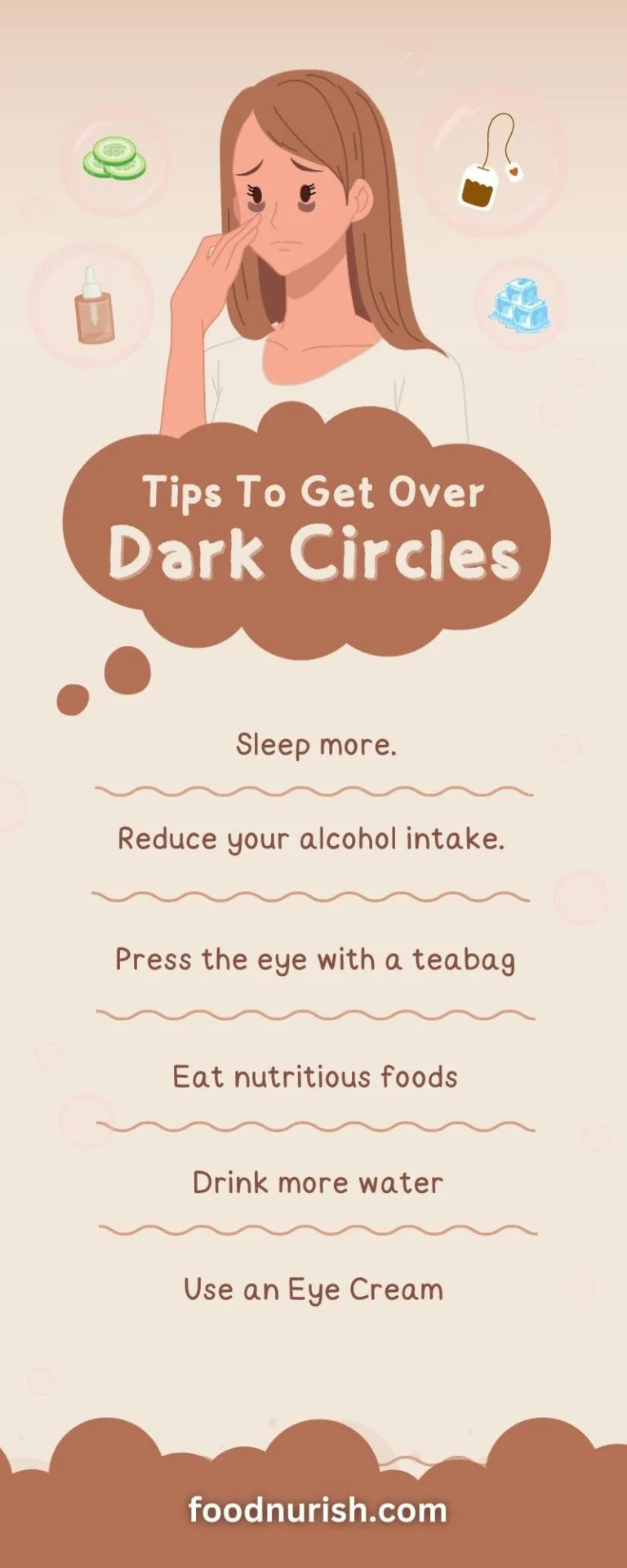 Tips To Get Over
Dark Circles

Sleep more.

Reduce your alcohol intake.

Press the eye with a teabag

Eat nutritious foods

Drink more water

Use an Eye Cream

foodnurish.com