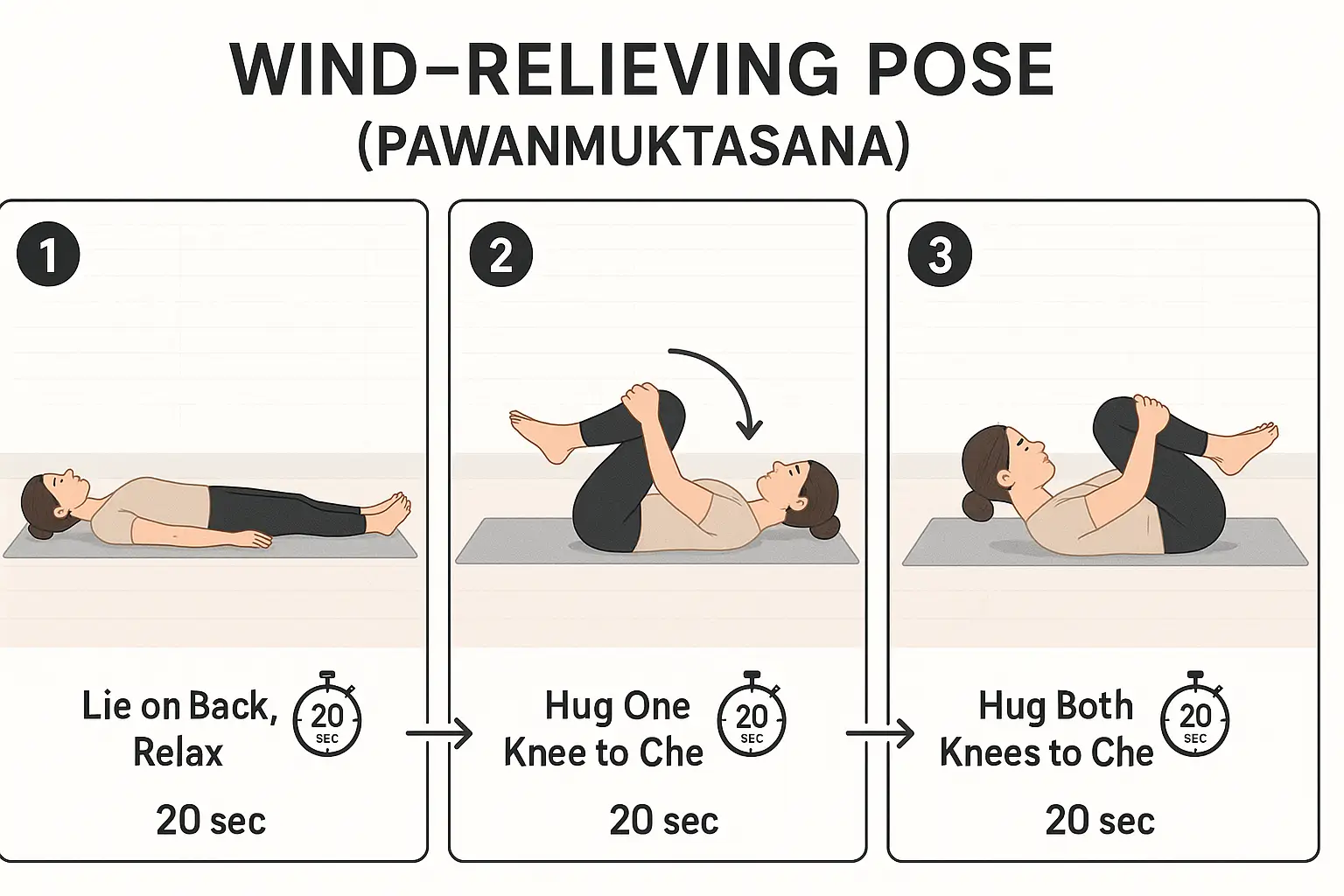 WIND–RELIEVING POSE
(PAWANMUKTASANA)

1

Lie on Back, Relax

20 SEC

20 sec

2

Hug One Knee to Che

20 SEC

20 sec

3

Hug Both Knees to Che

20 SEC

20 sec