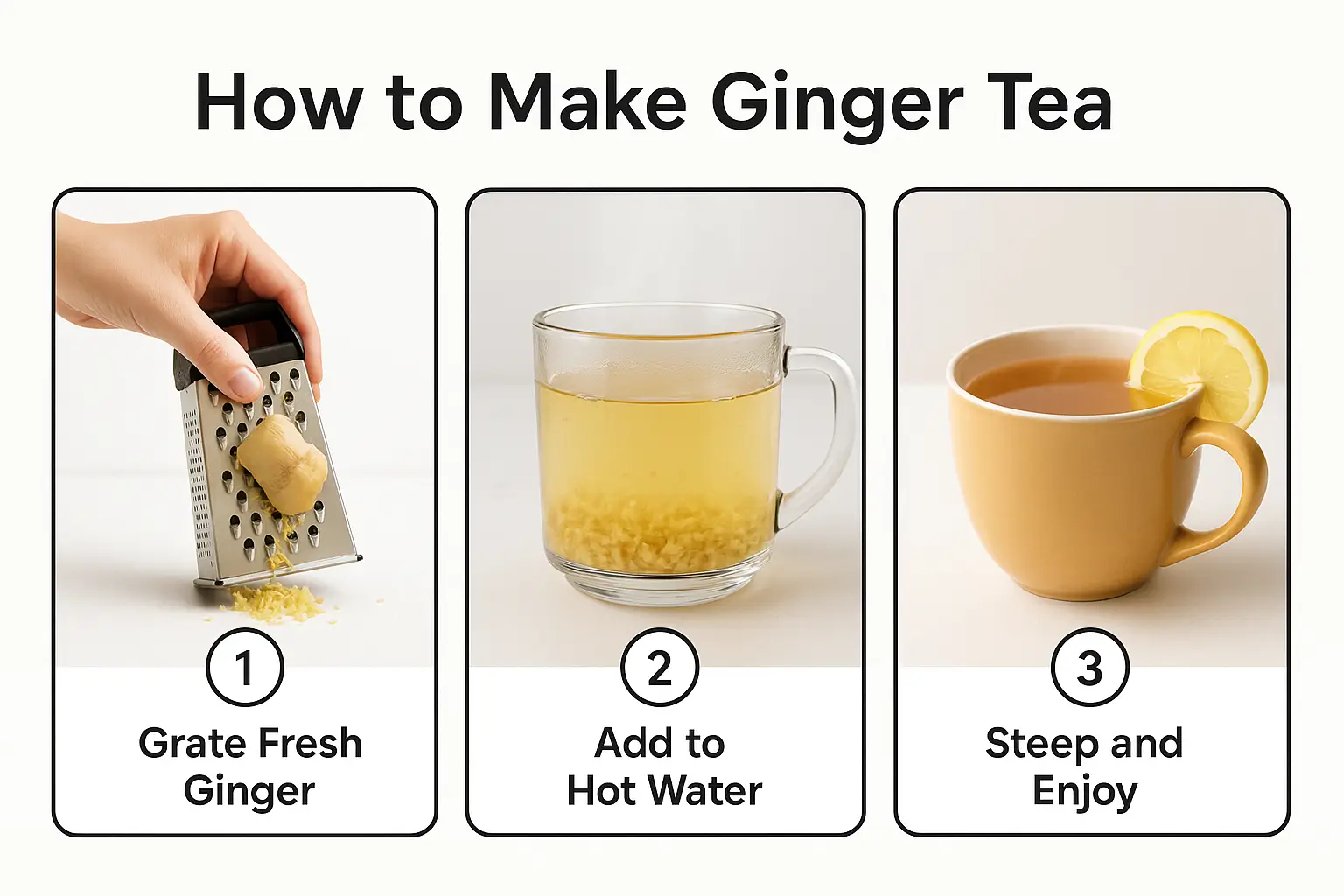 How to Make Ginger Tea

1
Grate Fresh Ginger

2
Add to Hot Water

3
Steep and Enjoy